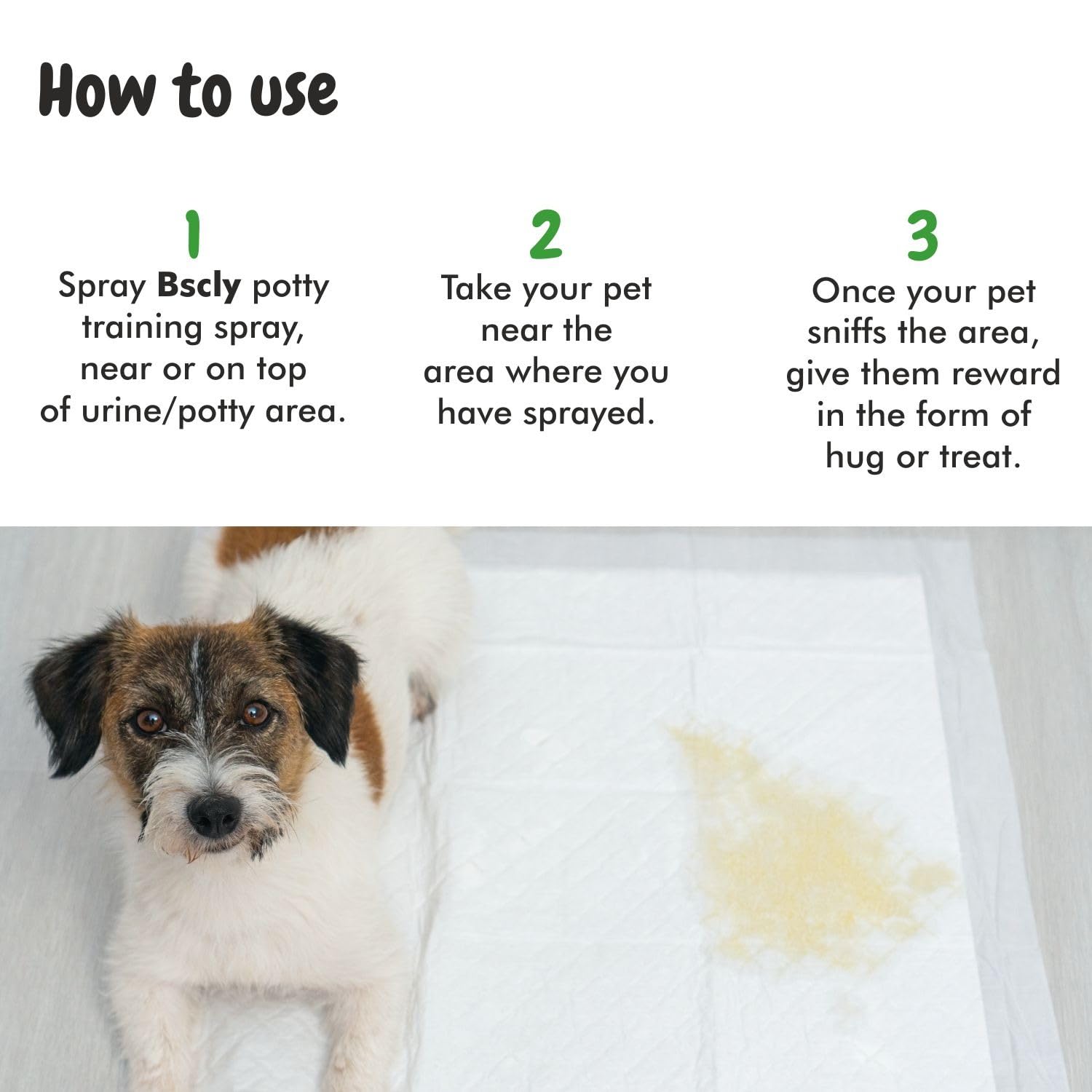 How to use

1
Spray Bscly potty training spray, near or on top of urine/potty area.

2
Take your pet near the area where you have sprayed.

3
Once your pet sniffs the area, give them reward in the form of hug or treat.