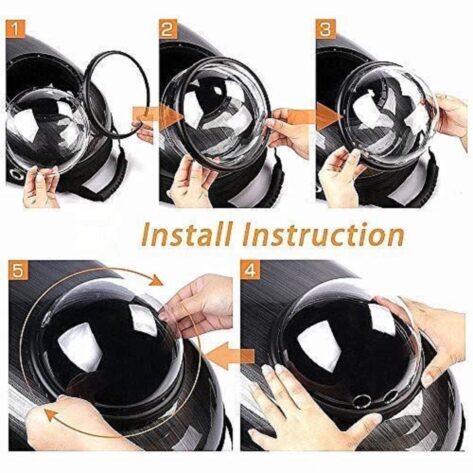 1

2

3

Install Instruction

5

4